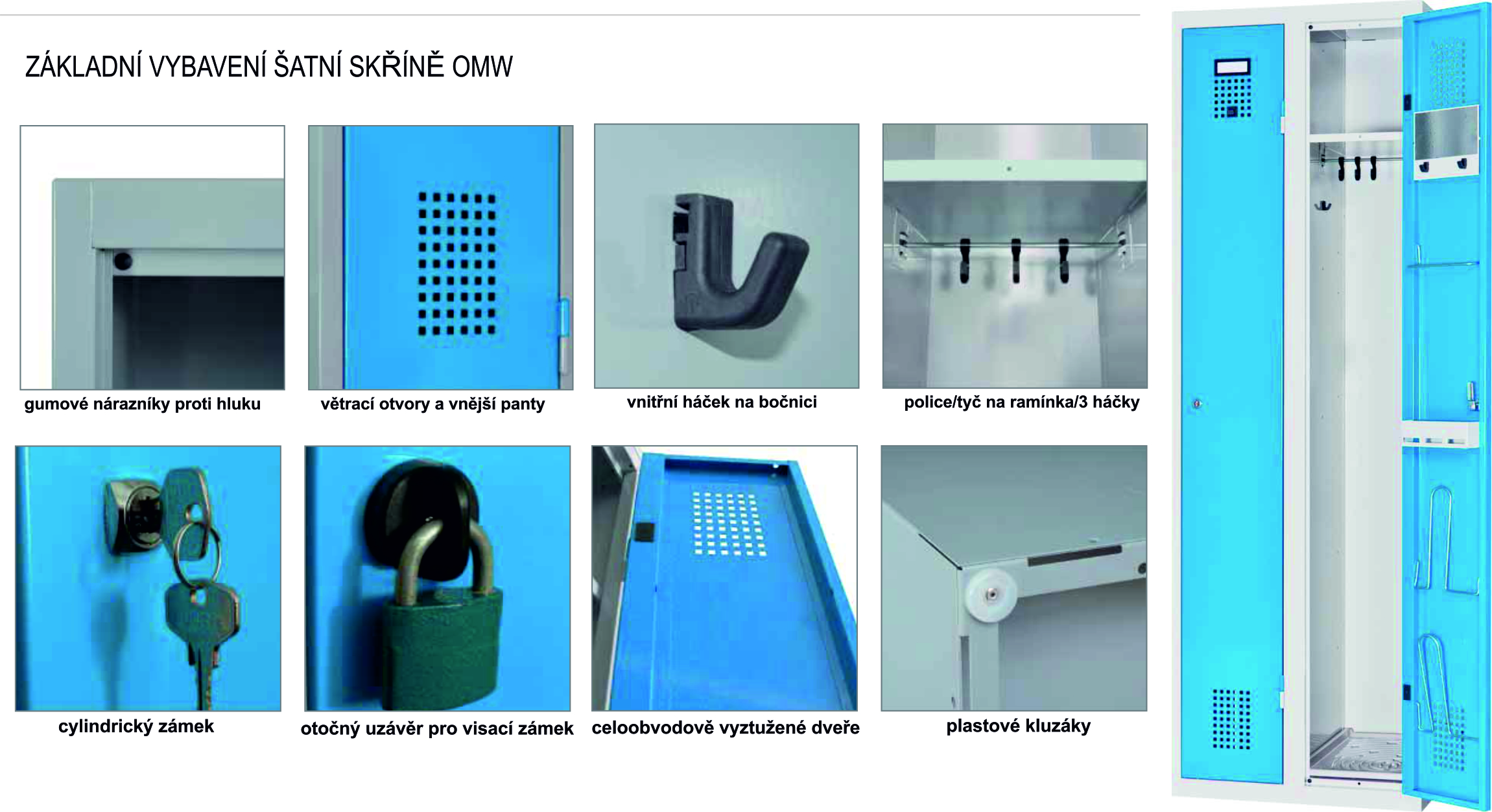 ZÁKLADNÍ VYBAVENÍ ŠATNÍ SKŘÍNĚ OMW

gumové nárazníky proti hluku

větrací otvory a vnější panty

vnitřní háček na bočnici

police/tyč na ramínka/3 háčky

cylindrický zámek

otočný uzávěr pro visací zámek

celoobvodově vyztužené dveře

plastové kluzáky