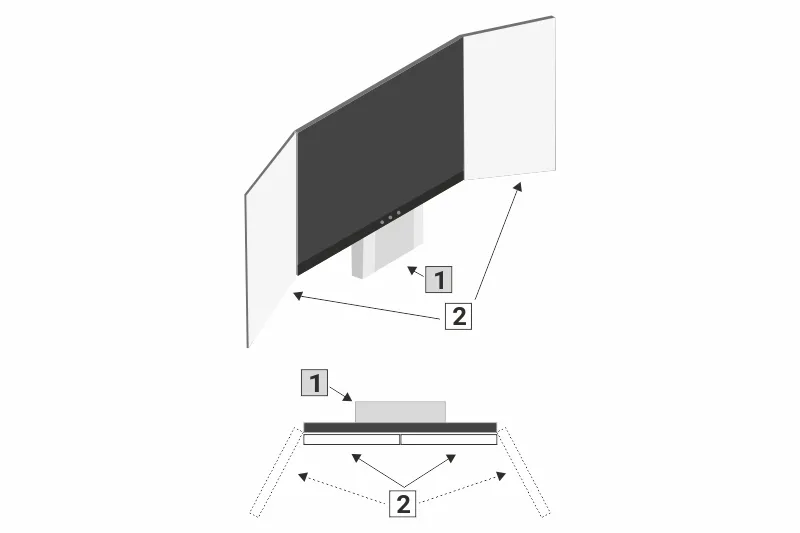 1
2
1
2